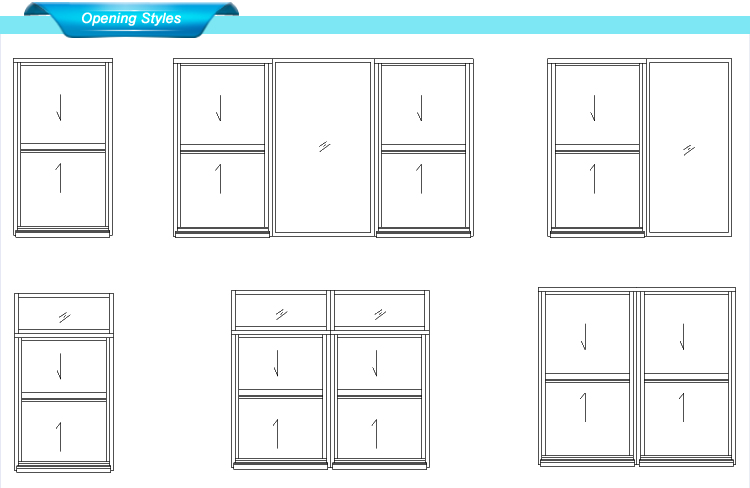 Opening Styles