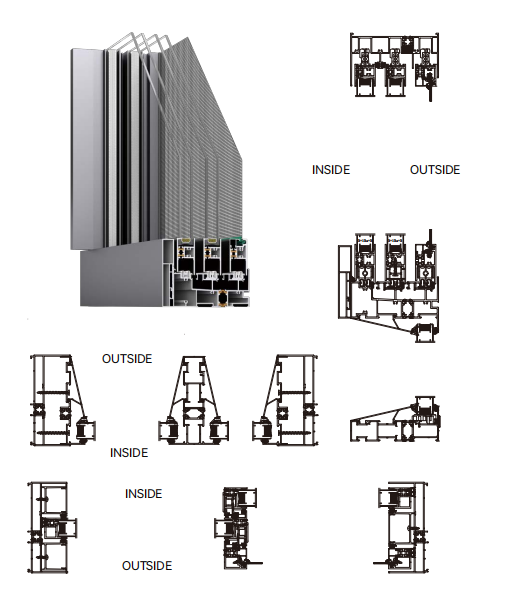 INSIDE OUTSIDE

OUTSIDE

INSIDE

INSIDE

OUTSIDE