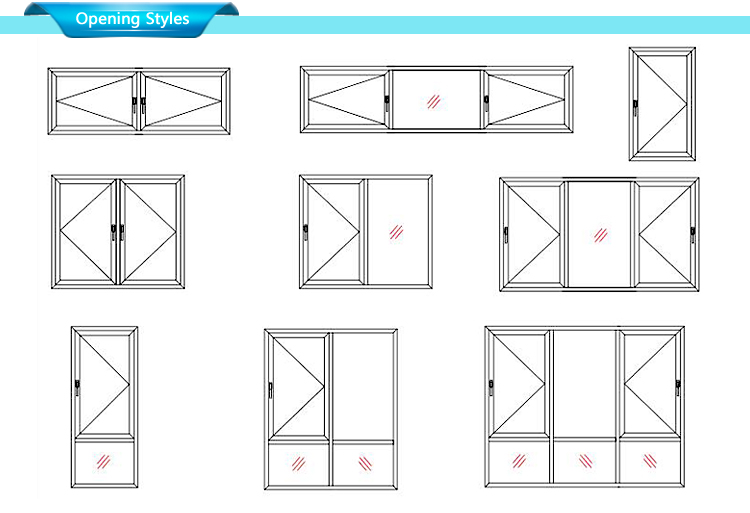 Opening Styles