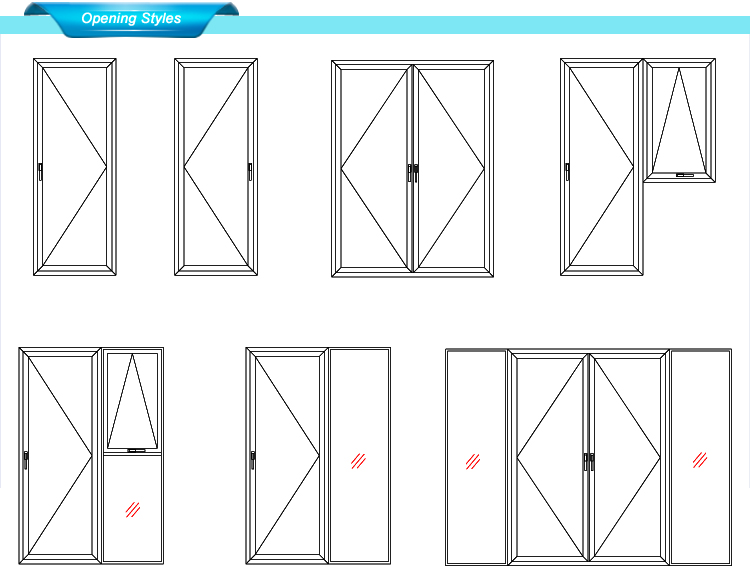 Opening Styles