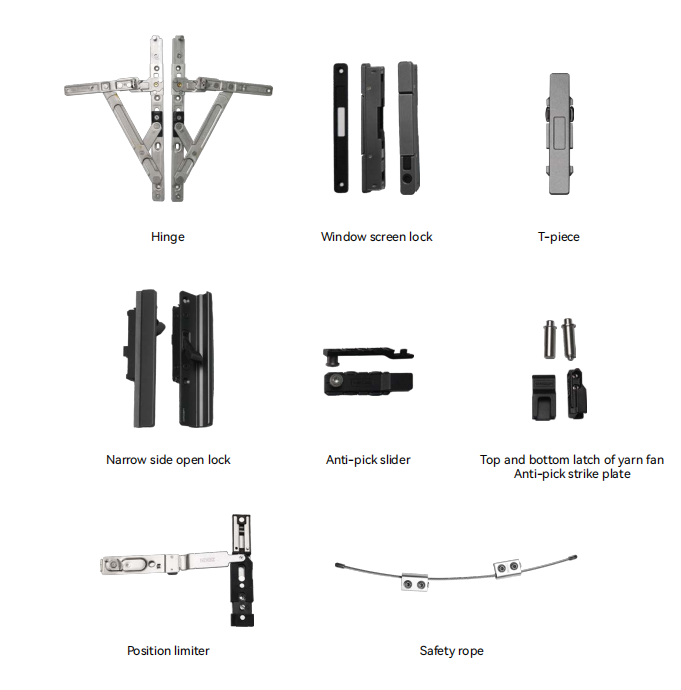 Hinge

Window screen lock

T-piece

Narrow side open lock

Anti-pick slider

Top and bottom latch of yarn fan
Anti-pick strike plate

Position limiter

Safety rope