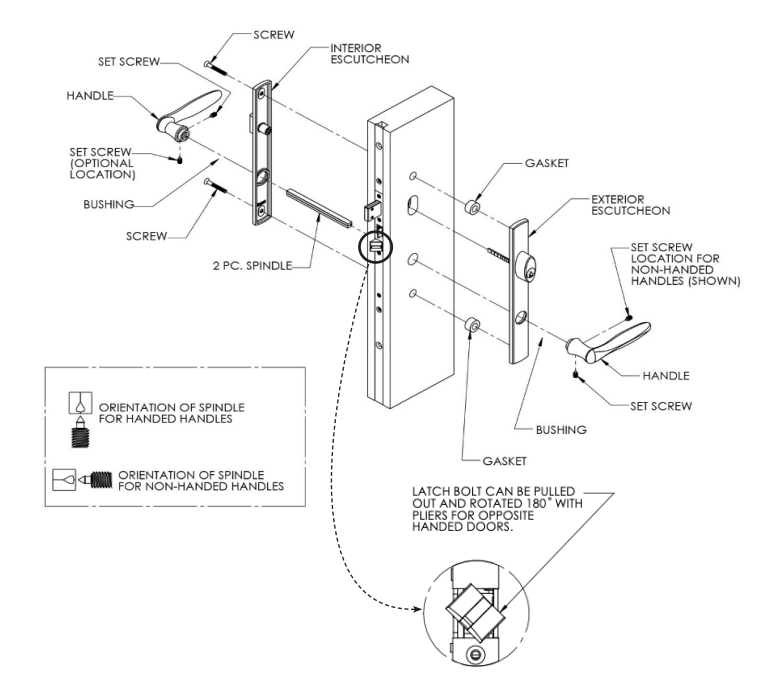 SCREW

INTERIOR ESCUTCHEON

SET SCREW

HANDLE

SET SCREW (OPTIONAL LOCATION)

BUSHING

SCREW

2 PC. SPINDLE

GASKET

EXTERIOR ESCUTCHEON

SET SCREW LOCATION FOR NON-HANDED HANDLES (SHOWN)

HANDLE

SET SCREW

BUSHING

GASKET

ORIENTATION OF SPINDLE FOR HANDED HANDLES

ORIENTATION OF SPINDLE FOR NON-HANDED HANDLES

LATCH BOLT CAN BE PULLED OUT AND ROTATED 180° WITH PLIERS FOR OPPOSITE HANDED DOORS.