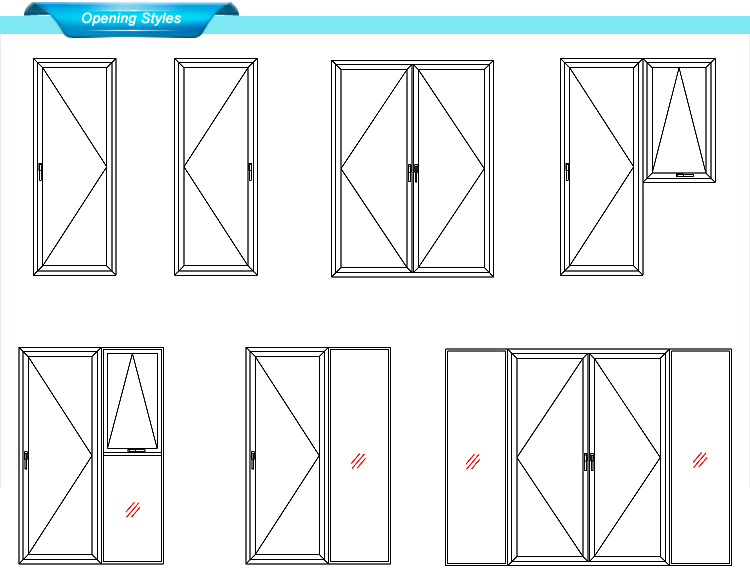 Opening Styles