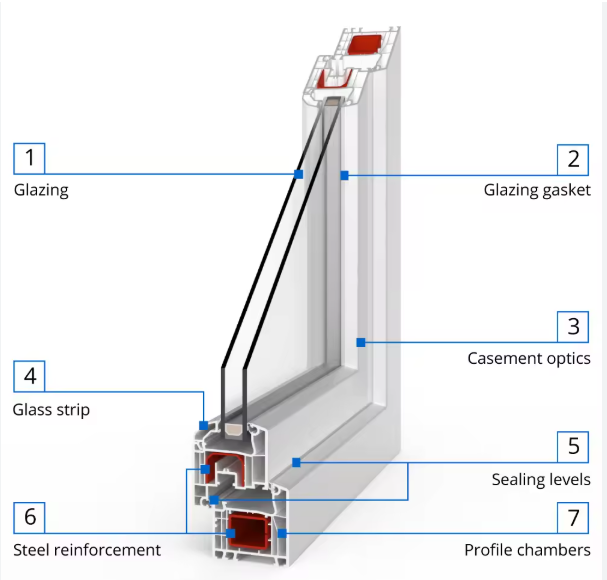 1
Glazing

2
Glazing gasket

3
Casement optics

4
Glass strip

5
Sealing levels

6
Steel reinforcement

7
Profile chambers