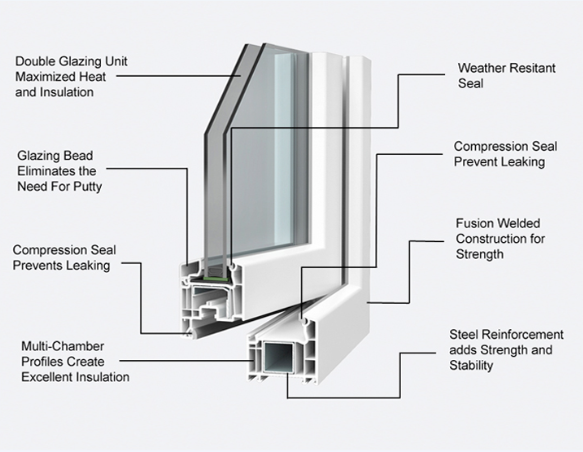 Double Glazing Unit Maximized Heat and Insulation

Glazing Bead Eliminates the Need For Putty

Compression Seal Prevents Leaking

Multi-Chamber Profiles Create Excellent Insulation

Weather Resitant Seal

Compression Seal Prevent Leaking

Fusion Welded Construction for Strength

Steel Reinforcement adds Strength and Stability