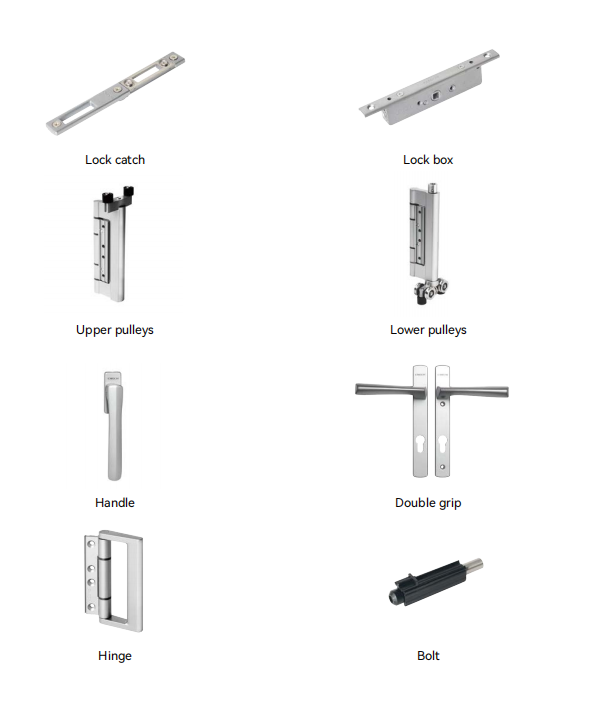 Lock catch

Lock box

Upper pulleys

Lower pulleys

Handle

Double grip

Hinge

Bolt