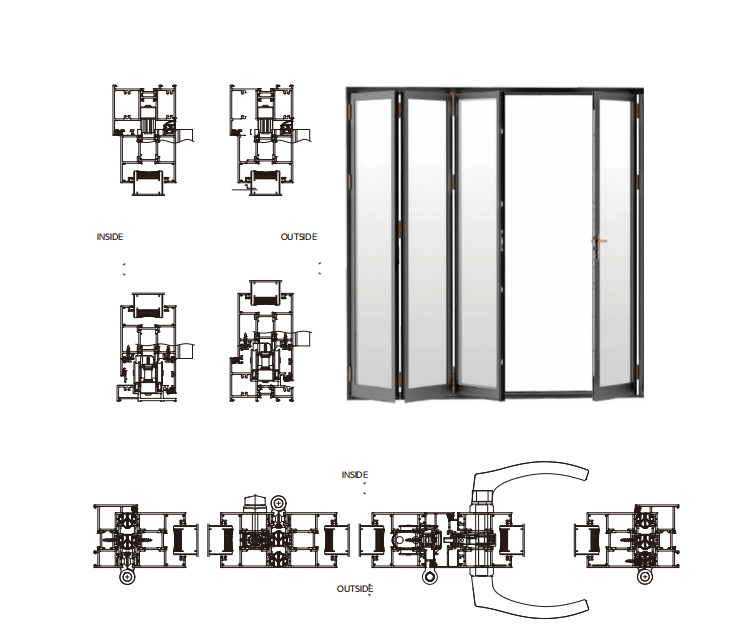 INSIDE

OUTSIDE

INSIDE

OUTSIDE