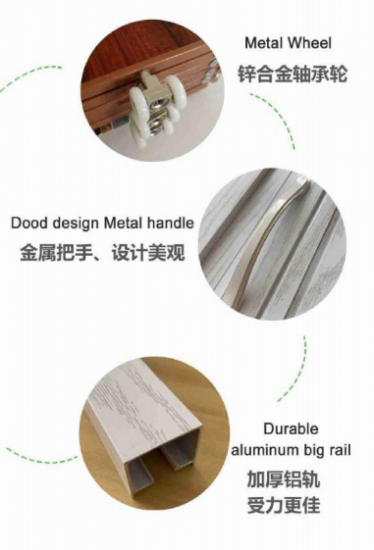 Metal Wheel
锌合金轴承轮

Dood design Metal handle
金属把手、设计美观

Durable
aluminum big rail
加厚铝轨
受力更佳